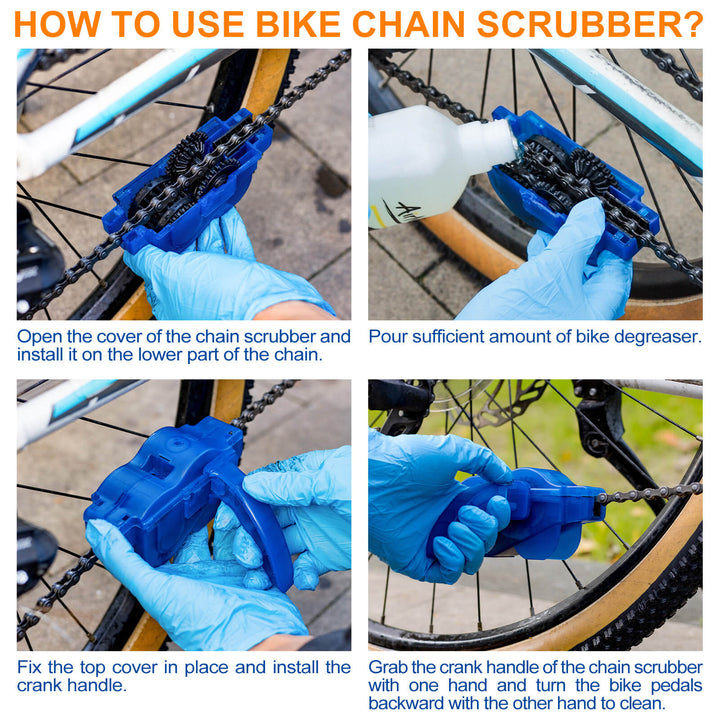 HOW TO USE BIKE CHAIN SCRUBBER?

Open the cover of the chain scrubber and install it on the lower part of the chain.

Pour sufficient amount of bike degreaser.

Fix the top cover in place and install the crank handle.

Grab the crank handle of the chain scrubber with one hand and turn the bike pedals backward with the other hand to clean.